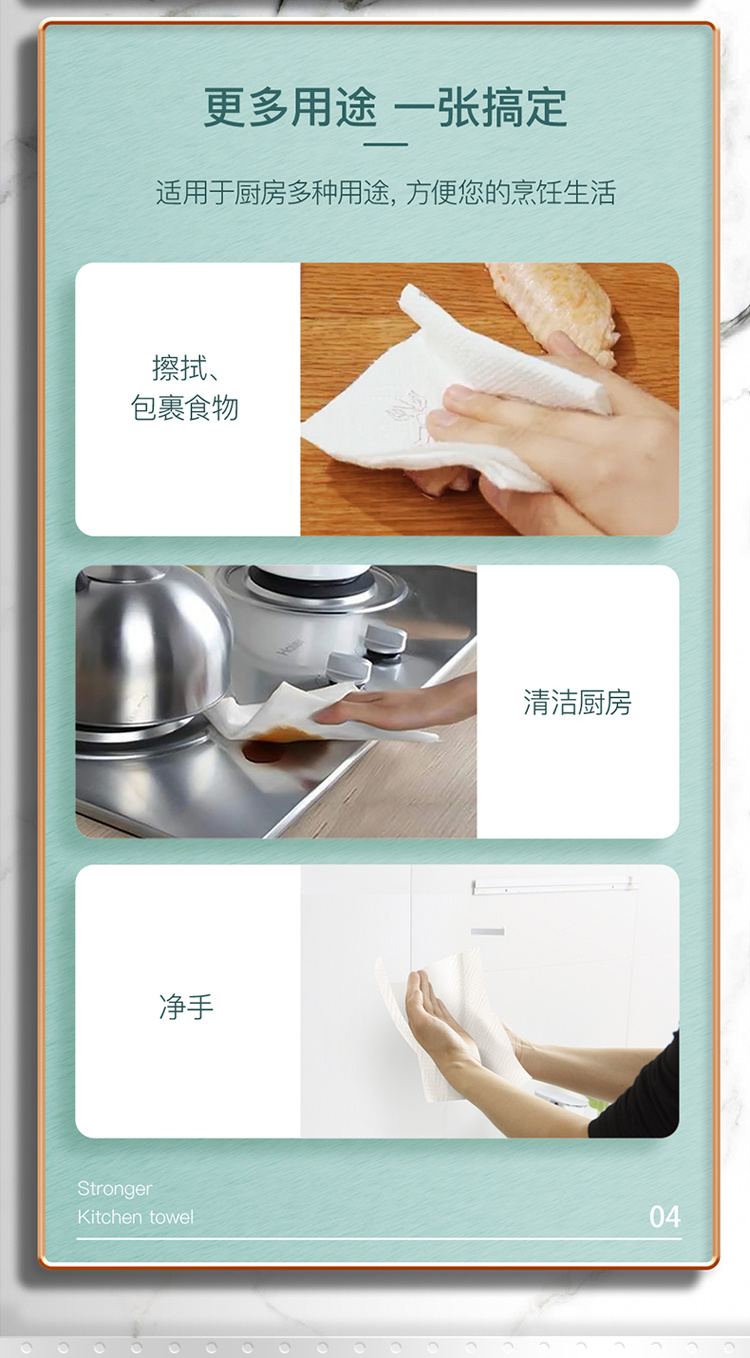 更多用途 一张搞定

适用于厨房多种用途, 方便您的烹饪生活

擦拭、
包裹食物

清洁厨房

净手

Stronger
Kitchen towel

04