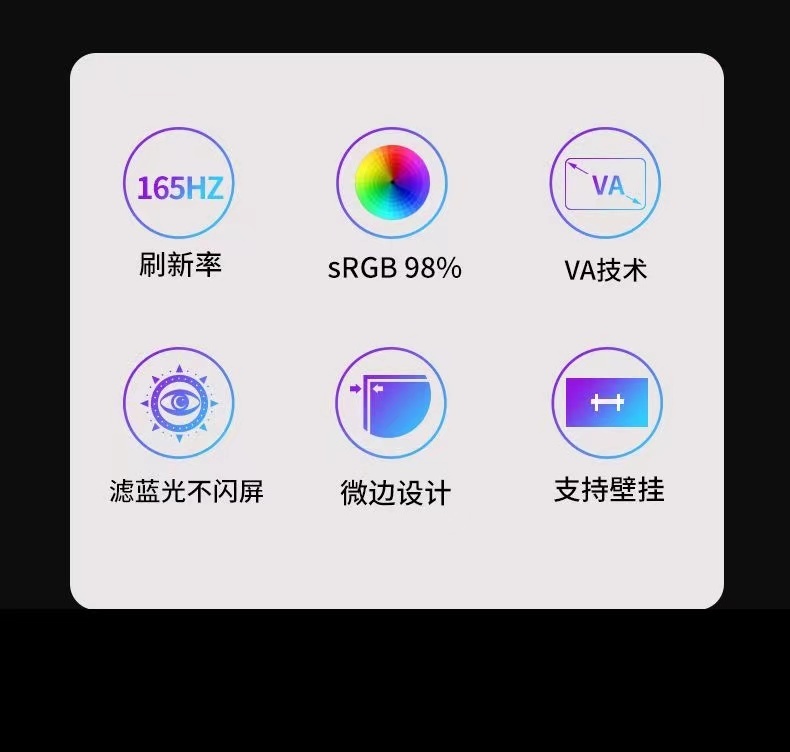 165HZ

刷新率

sRGB 98%

VA

VA技术

滤蓝光不闪屏

微边设计

支持壁挂