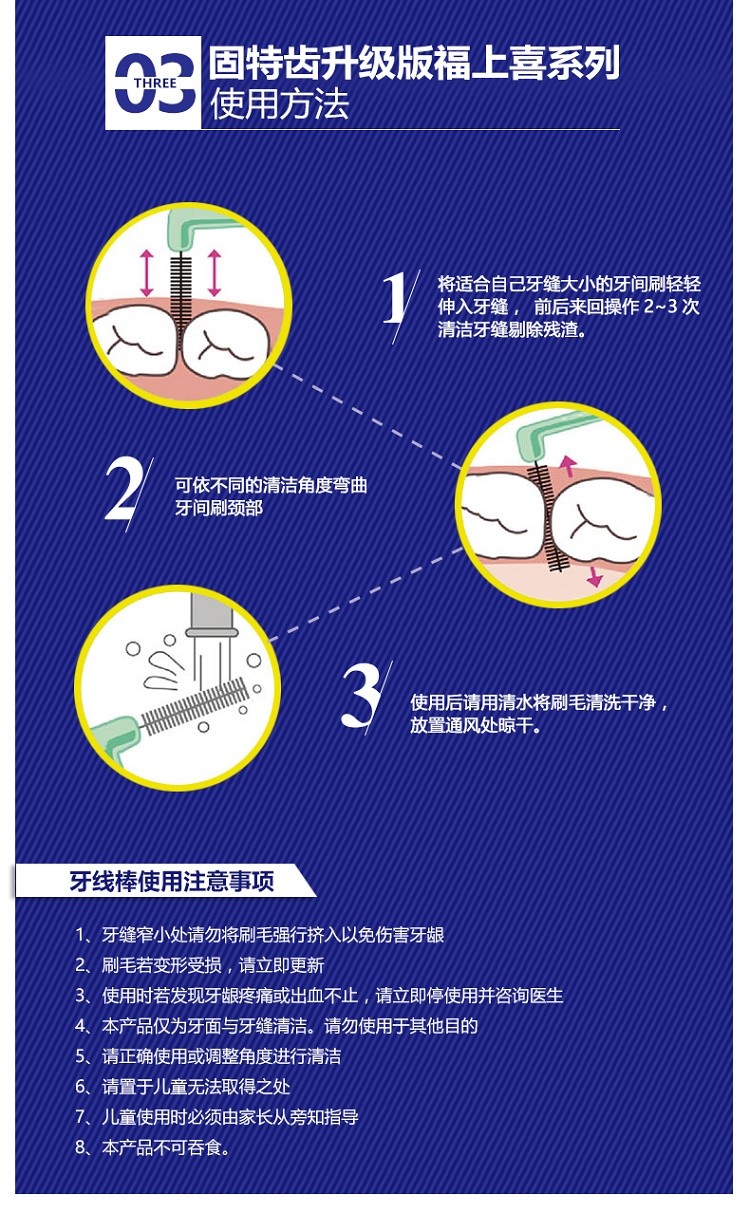 03
THREE
固特齿升级版福上喜系列
使用方法

1
将适合自己牙缝大小的牙间刷轻轻伸入牙缝， 前后来回操作 2~3 次清洁牙缝剔除残渣。

2
可依不同的清洁角度弯曲牙间刷颈部

3
使用后请用清水将刷毛清洗干净，放置通风处晾干。

牙线棒使用注意事项

1、牙缝窄小处请勿将刷毛强行挤入以免伤害牙龈
2、刷毛若变形受损，请立即更新
3、使用时若发现牙龈疼痛或出血不止，请立即停使用并咨询医生
4、本产品仅为牙面与牙缝清洁。请勿使用于其他目的
5、请正确使用或调整角度进行清洁
6、请置于儿童无法取得之处
7、儿童使用时必须由家长从旁知指导
8、本产品不可吞食。