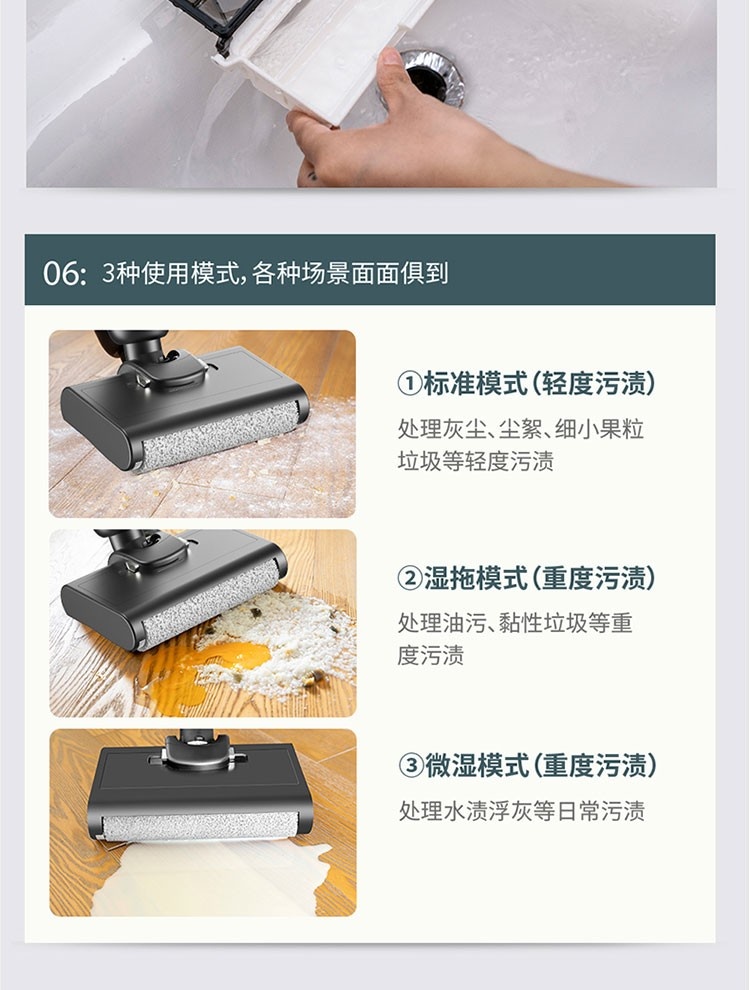 06: 3种使用模式,各种场景面面俱到

①标准模式(轻度污渍)
处理灰尘、尘絮、细小果粒垃圾等轻度污渍

②湿拖模式(重度污渍)
处理油污、黏性垃圾等重度污渍

③微湿模式(重度污渍)
处理水渍浮灰等日常污渍