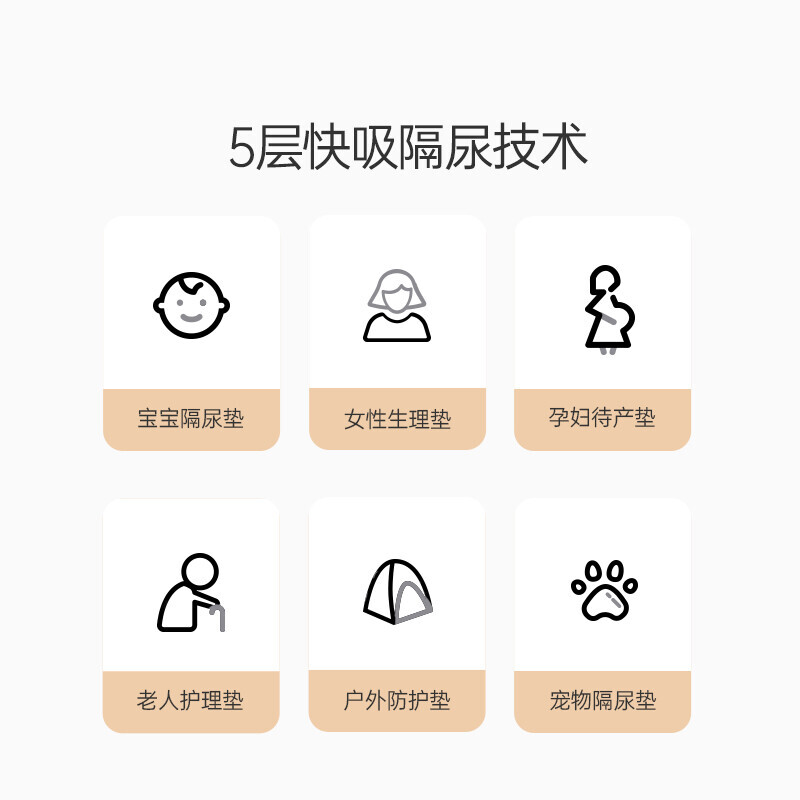 5层快吸隔尿技术

宝宝隔尿垫

女性生理垫

孕妇待产垫

老人护理垫

户外防护垫

宠物隔尿垫